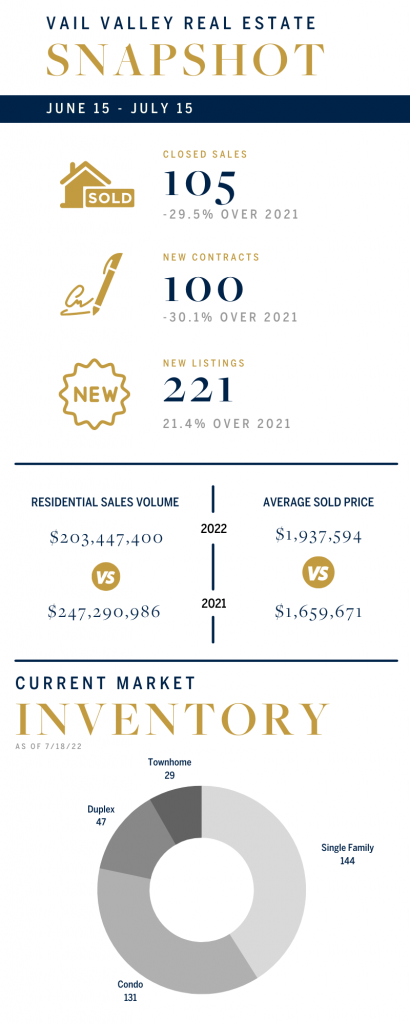 VAIL VALLEY REAL ESTATE
SNAPSHOT

JUNE 15 - JULY 15

SOLD
CLOSED SALES
105
-29.5% OVER 2021

NEW CONTRACTS
100
-30.1% OVER 2021

NEW
NEW LISTINGS
221
21.4% OVER 2021

RESIDENTIAL SALES VOLUME
$203,447,400
VS
$247,290,986

2022
2021

AVERAGE SOLD PRICE
$1,937,594
VS
$1,659,671

CURRENT MARKET
INVENTORY
AS OF 7/18/22

Townhome
29

Duplex
47

Single Family
144

Condo
131