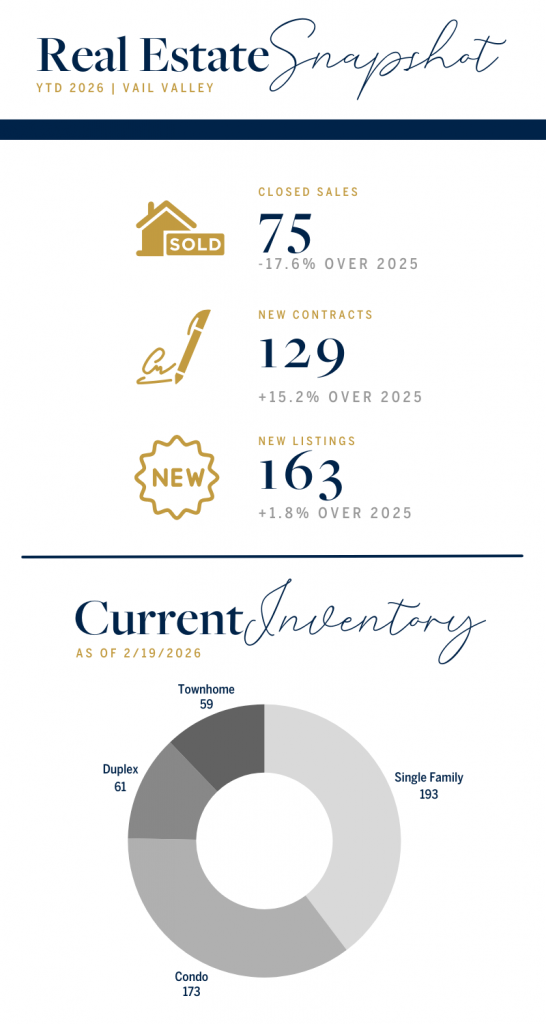 Real Estate Snapshot
YTD 2026 | VAIL VALLEY

SOLD
CLOSED SALES
75
-17.6% OVER 2025

NEW CONTRACTS
129
+15.2% OVER 2025

NEW
NEW LISTINGS
163
+1.8% OVER 2025

Current Inventory
AS OF 2/19/2026

Townhome
59

Duplex
61

Single Family
193

Condo
173