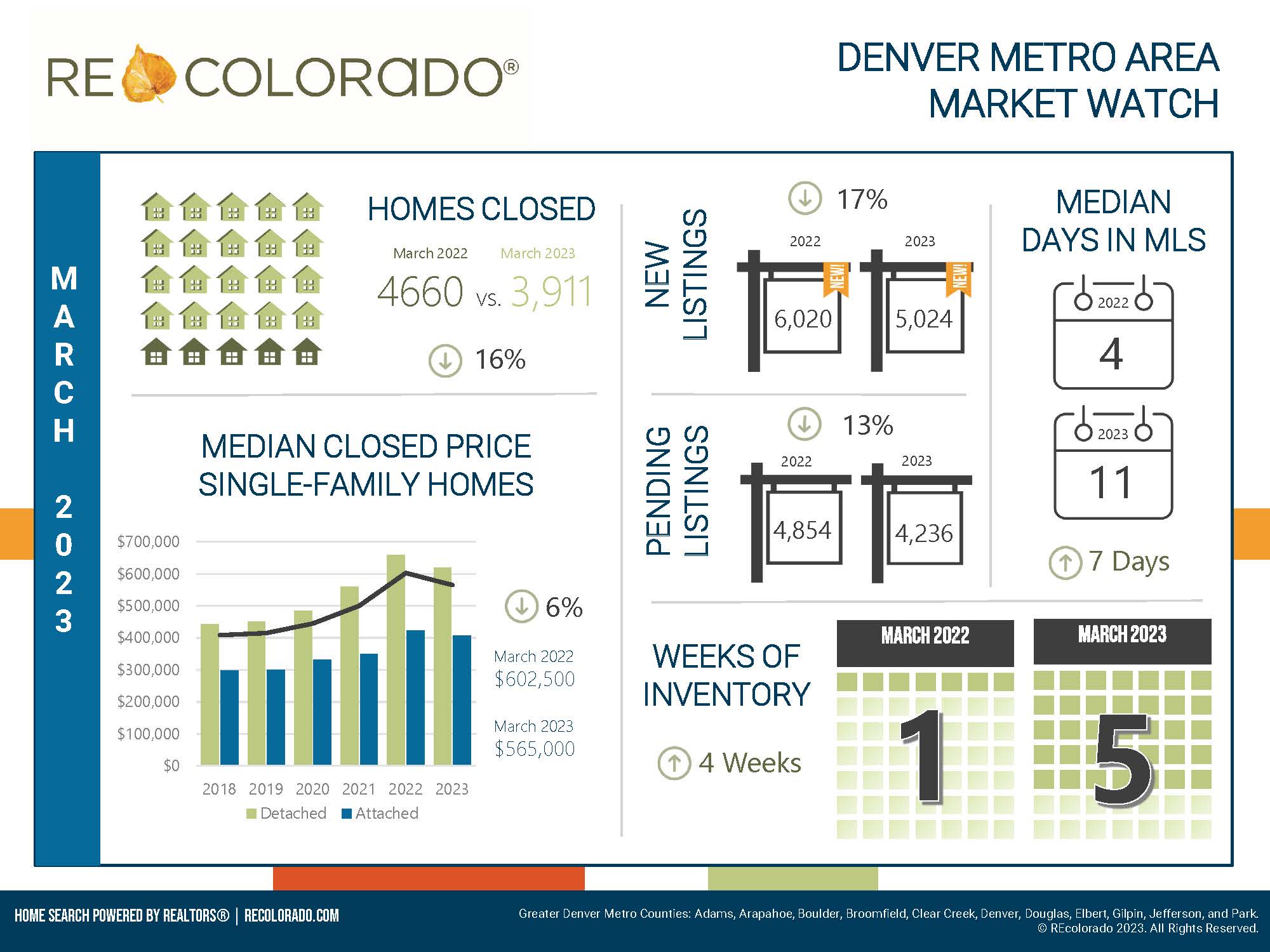 RE COLORADO®

DENVER METRO AREA MARKET WATCH

MARCH 2023

HOMES CLOSED

March 2022 March 2023

4660 vs. 3,911

16%

MEDIAN CLOSED PRICE SINGLE-FAMILY HOMES

$700,000
$600,000
$500,000
$400,000
$300,000
$200,000
$100,000
$0

2018 2019 2020 2021 2022 2023

Detached Attached

6%

March 2022
$602,500

March 2023
$565,000

NEW LISTINGS

17%

2022 2023

NEW! NEW!

6,020 5,024

PENDING LISTINGS

13%

2022 2023

4,854 4,236

MEDIAN DAYS IN MLS

2022
4

2023
11

7 Days

WEEKS OF INVENTORY

4 Weeks

MARCH 2022
1

MARCH 2023
5

HOME SEARCH POWERED BY REALTORS® | RECOLORADO.COM

Greater Denver Metro Counties: Adams, Arapahoe, Boulder, Broomfield, Clear Creek, Denver, Douglas, Elbert, Gilpin, Jefferson, and Park.
© REcolorado 2023. All Rights Reserved.